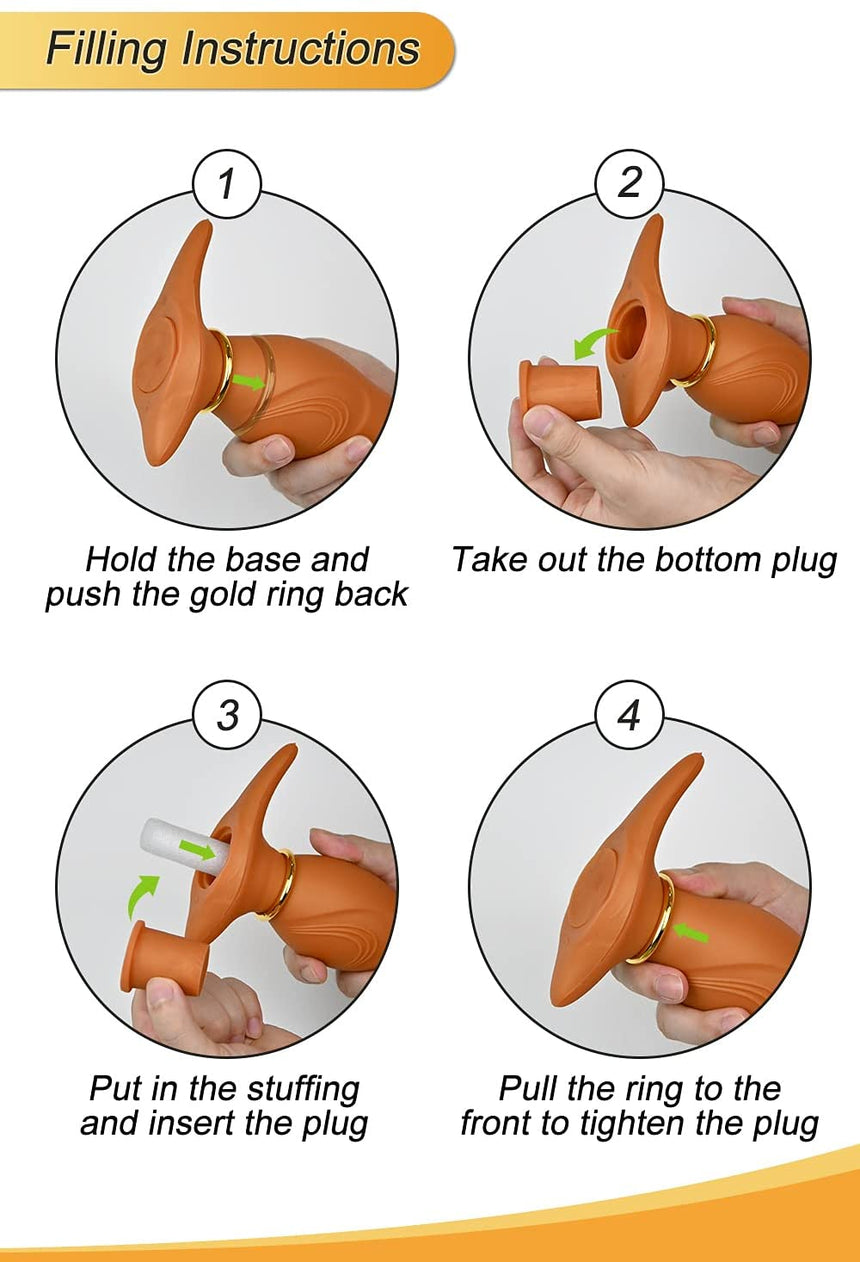 Filling Instructions

1

Hold the base and push the gold ring back

2

Take out the bottom plug

3

Put in the stuffing and insert the plug

4

Pull the ring to the front to tighten the plug